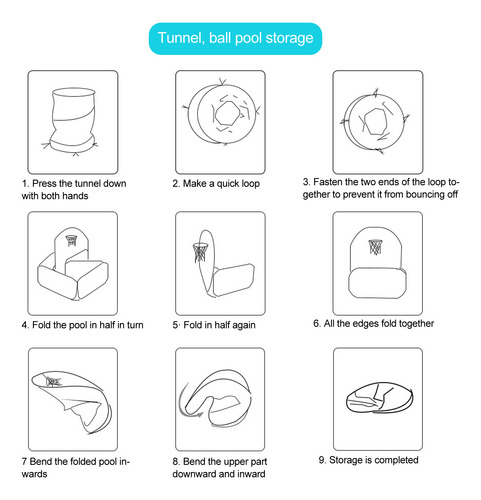 Tunnel, ball pool storage

1. Press the tunnel down with both hands

2. Make a quick loop

3. Fasten the two ends of the loop together to prevent it from bouncing off

4. Fold the pool in half in turn

5· Fold in half again

6. All the edges fold together

7 Bend the folded pool inwards

8. Bend the upper part downward and inward

9. Storage is completed