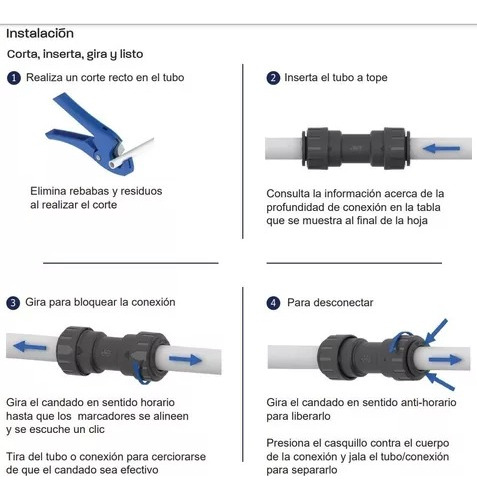 Instalación

Corta, inserta, gira y listo

1 Realiza un corte recto en el tubo

Elimina rebabas y residuos al realizar el corte

2 Inserta el tubo a tope

Consulta la información acerca de la profundidad de conexión en la tabla que se muestra al final de la hoja

3 Gira para bloquear la conexión

Gira el candado en sentido horario hasta que los marcadores se alineen y se escuche un clic

Tira del tubo o conexión para cerciorarse de que el candado sea efectivo

4 Para desconectar

Gira el candado en sentido anti-horario para liberarlo

Presiona el casquillo contra el cuerpo de la conexión y jala el tubo/conexión para separarlo