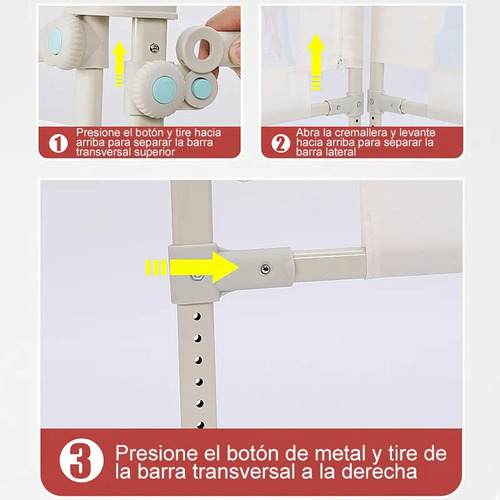 1 Presione el botón y tire hacia arriba para separar la barra transversal superior

2 Abra la cremallera y levante hacia arriba para separar la barra lateral

3 Presione el botón de metal y tire de la barra transversal a la derecha