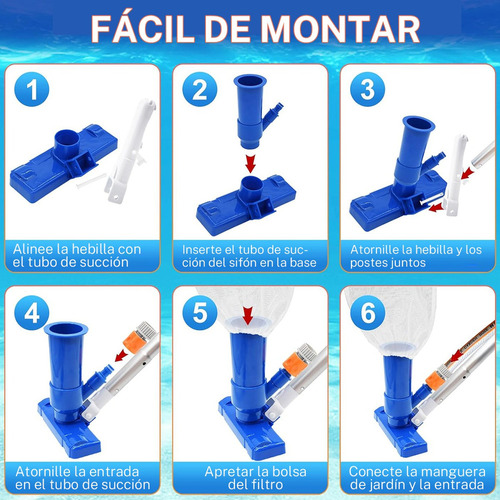 FÁCIL DE MONTAR

1
Alinee la hebilla con el tubo de succión

2
Inserte el tubo de succión del sifón en la base

3
Atornille la hebilla y los postes juntos

4
Atornille la entrada en el tubo de succión

5
Apretar la bolsa del filtro

6
Conecte la manguera de jardín y la entrada