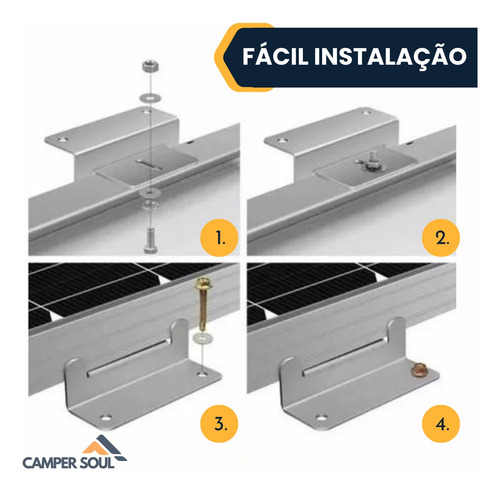 FÁCIL INSTALAÇÃO

1.

2.

3.

4.

CAMPER SOUL