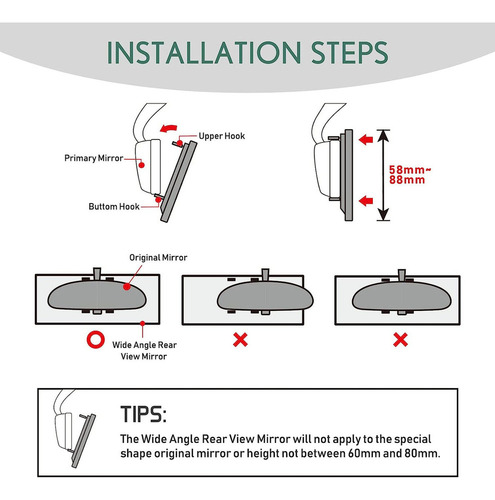 INSTALLATION STEPS

Upper Hook

Primary Mirror

Buttom Hook

58mm~ 88mm

Original Mirror

Wide Angle Rear View Mirror

TIPS:

The Wide Angle Rear View Mirror will not apply to the special shape original mirror or height not between 60mm and 80mm.