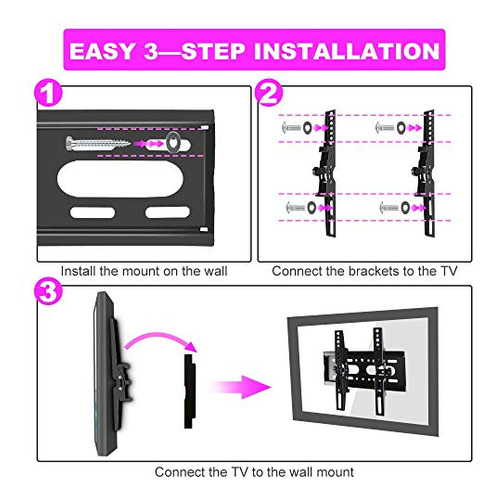 EASY 3—STEP INSTALLATION

1

Install the mount on the wall

2

Connect the brackets to the TV

3

Connect the TV to the wall mount