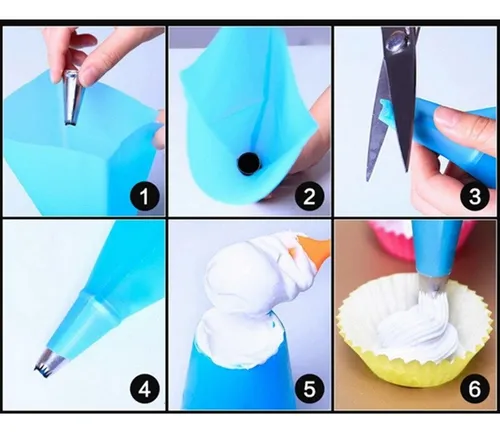 1
2
3
4
5
6