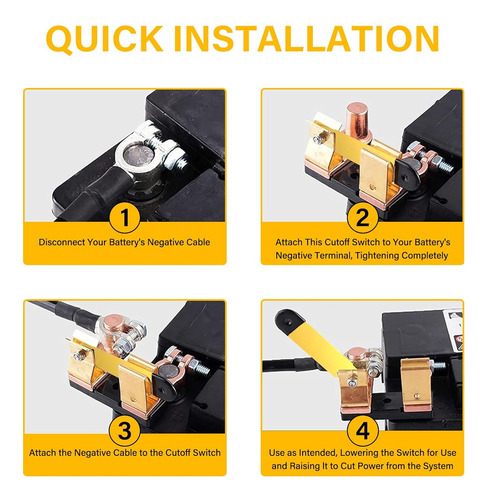 QUICK INSTALLATION

1

Disconnect Your Battery's Negative Cable

2

Attach This Cutoff Switch to Your Battery's Negative Terminal, Tightening Completely

3

Attach the Negative Cable to the Cutoff Switch

4

Use as Intended, Lowering the Switch for Use and Raising It to Cut Power from the System