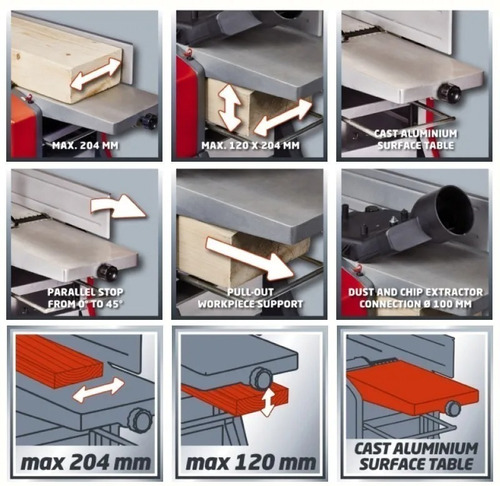 MAX. 204 MM

MAX. 120 X 204 MM

CAST ALUMINIUM SURFACE TABLE

PARALLEL STOP FROM 0° TO 45°

PULL-OUT WORKPIECE SUPPORT

DUST AND CHIP EXTRACTOR CONNECTION Ø 100 MM

max 204 mm

max 120 mm

CAST ALUMINIUM SURFACE TABLE