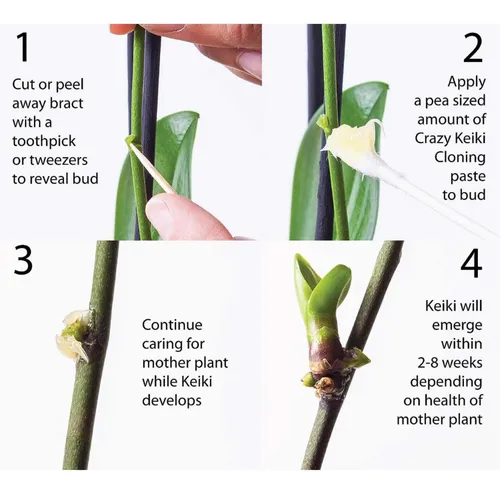 1

Cut or peel away bract with a toothpick or tweezers to reveal bud

2

Apply a pea sized amount of Crazy Keiki Cloning paste to bud

3

Continue caring for mother plant while Keiki develops

4

Keiki will emerge within 2-8 weeks depending on health of mother plant