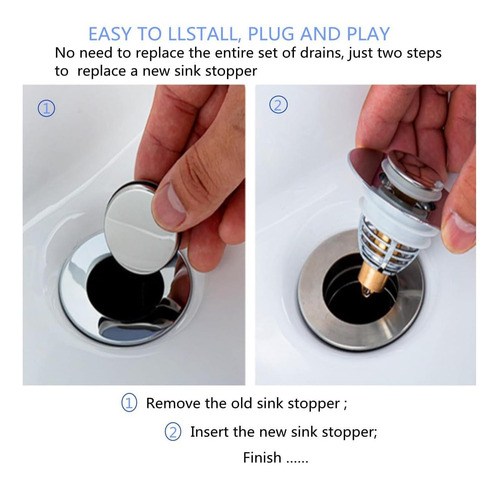 EASY TO LLSTALL, PLUG AND PLAY

No need to replace the entire set of drains, just two steps to replace a new sink stopper

①

②

① Remove the old sink stopper ;

② Insert the new sink stopper;

Finish ......