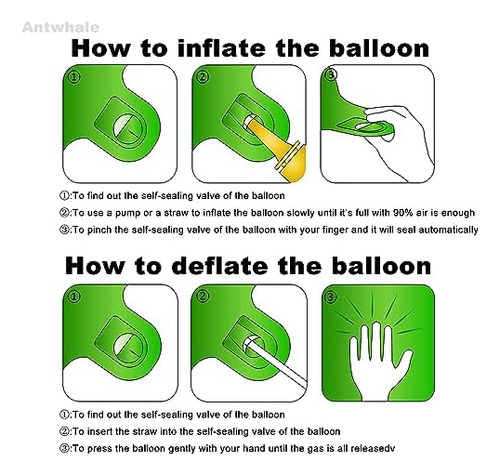 Antwhale

How to inflate the balloon

①

②

③

①:To find out the self-sealing valve of the balloon

②:To use a pump or a straw to inflate the balloon slowly until it's full with 90% air is enough

③:To pinch the self-sealing valve of the balloon with your finger and it will seal automatically

How to deflate the balloon

①

②

③

①:To find out the self-sealing valve of the balloon

②:To insert the straw into the self-sealing valve of the balloon

③:To press the balloon gently with your hand until the gas is all releasedv