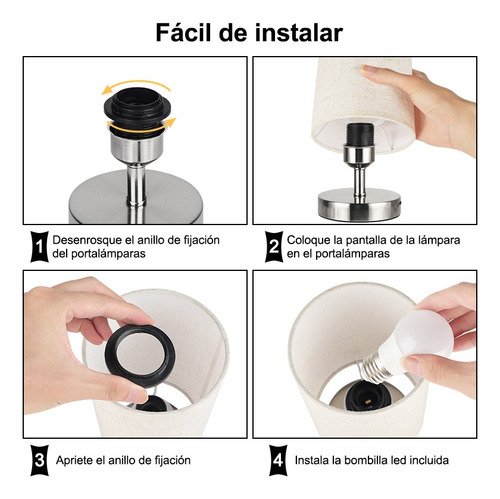 Fácil de instalar

1 Desenrosque el anillo de fijación del portalámparas

2 Coloque la pantalla de la lámpara en el portalámparas

3 Apriete el anillo de fijación

4 Instala la bombilla led incluida