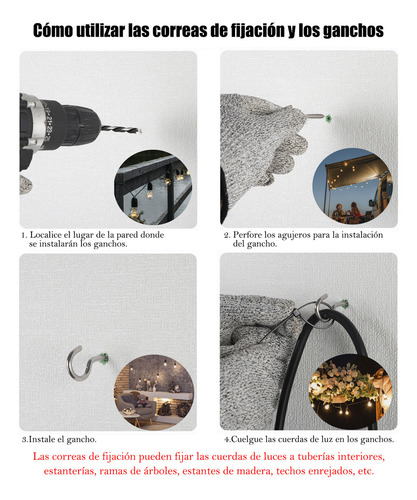 Cómo utilizar las correas de fijación y los ganchos

1. Localice el lugar de la pared donde se instalarán los ganchos.

2. Perfore los agujeros para la instalación del gancho.

3.Instale el gancho.

4.Cuelgue las cuerdas de luz en los ganchos.

Las correas de fijación pueden fijar las cuerdas de luces a tuberías interiores, estanterías, ramas de árboles, estantes de madera, techos enrejados, etc.