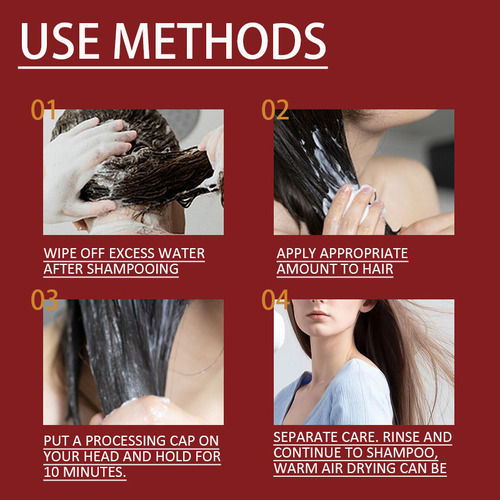 USE METHODS

01

WIPE OFF EXCESS WATER AFTER SHAMPOOING

02

APPLY APPROPRIATE AMOUNT TO HAIR

03

PUT A PROCESSING CAP ON YOUR HEAD AND HOLD FOR 10 MINUTES.

04

SEPARATE CARE. RINSE AND CONTINUE TO SHAMPOO, WARM AIR DRYING CAN BE