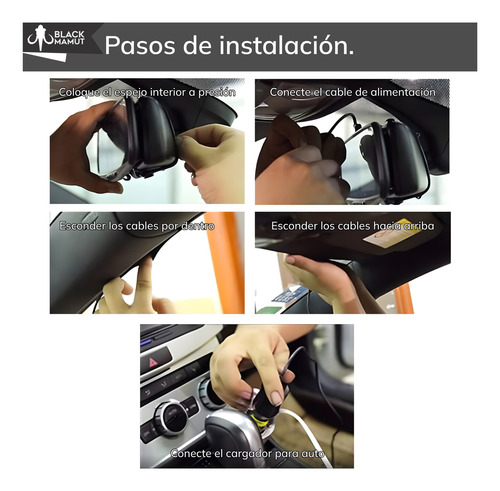 BLACK MAMUT

Pasos de instalación.

Coloque el espejo interior a presión

Conecte el cable de alimentación

Esconder los cables por dentro

Esconder los cables hacia arriba

Conecte el cargador para auto