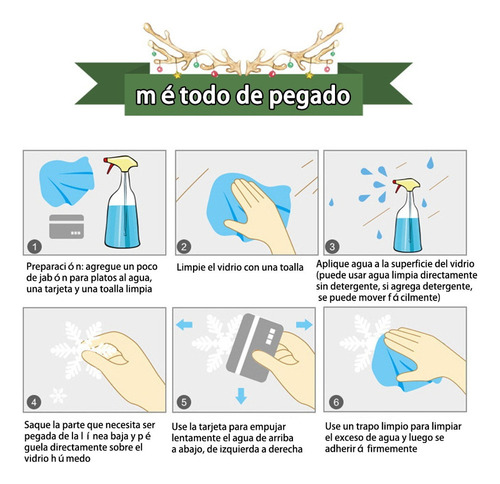 m é todo de pegado

1

Preparaci ó n: agregue un poco de jab ó n para platos al agua, una tarjeta y una toalla limpia

2

Limpie el vidrio con una toalla

3

Aplique agua a la superficie del vidrio (puede usar agua limpia directamente sin detergente, si agrega detergente, se puede mover f á cilmente)

4

Saque la parte que necesita ser pegada de la l í nea baja y p é guela directamente sobre el vidrio h ú medo

5

Use la tarjeta para empujar lentamente el agua de arriba a abajo, de izquierda a derecha

6

Use un trapo limpio para limpiar el exceso de agua y luego se adherir á firmemente