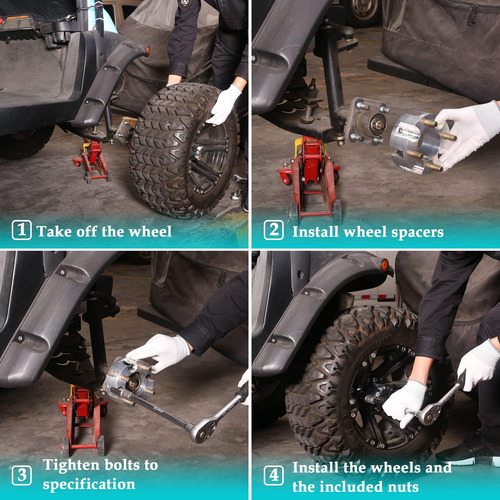 1 Take off the wheel

2 Install wheel spacers

3 Tighten bolts to specification

4 Install the wheels and the included nuts