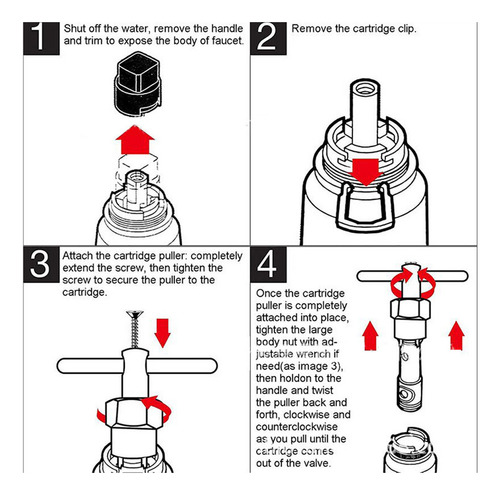 1 Shut off the water, remove the handle and trim to expose the body of faucet.

2 Remove the cartridge clip.

3 Attach the cartridge puller: completely extend the screw, then tighten the screw to secure the puller to the cartridge.

4 Once the cartridge puller is completely attached into place, tighten the large body nut with adjustable wrench if need(as image 3), then holdon to the handle and twist the puller back and forth, clockwise and counterclockwise as you pull until the cartridge comes out of the valve.