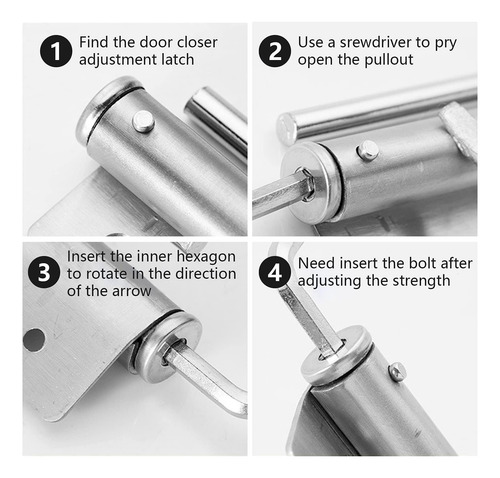 1 Find the door closer adjustment latch

2 Use a srewdriver to pry open the pullout

3 Insert the inner hexagon to rotate in the direction of the arrow

4 Need insert the bolt after adjusting the strength