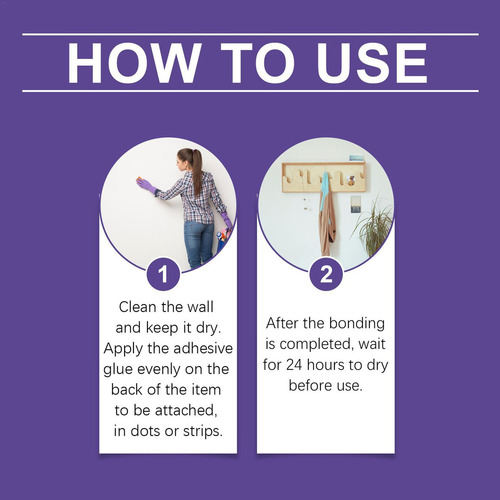 HOW TO USE

1

Clean the wall and keep it dry. Apply the adhesive glue evenly on the back of the item to be attached, in dots or strips.

2

After the bonding is completed, wait for 24 hours to dry before use.