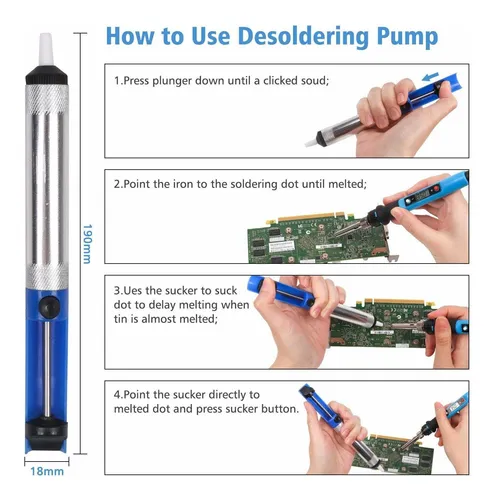 How to Use Desoldering Pump

190mm

18mm

1.Press plunger down until a clicked soud;

2.Point the iron to the soldering dot until melted;

3.Ues the sucker to suck dot to delay melting when tin is almost melted;

4.Point the sucker directly to melted dot and press sucker button.