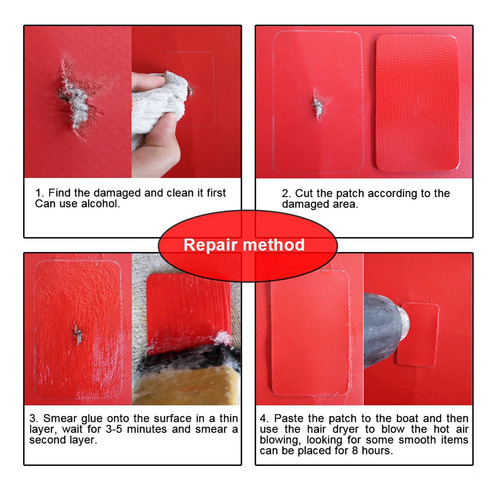 1. Find the damaged and clean it first Can use alcohol.

2. Cut the patch according to the damaged area.

Repair method

3. Smear glue onto the surface in a thin layer, wait for 3-5 minutes and smear a second layer.

4. Paste the patch to the boat and then use the hair dryer to blow the hot air blowing, looking for some smooth items can be placed for 8 hours.