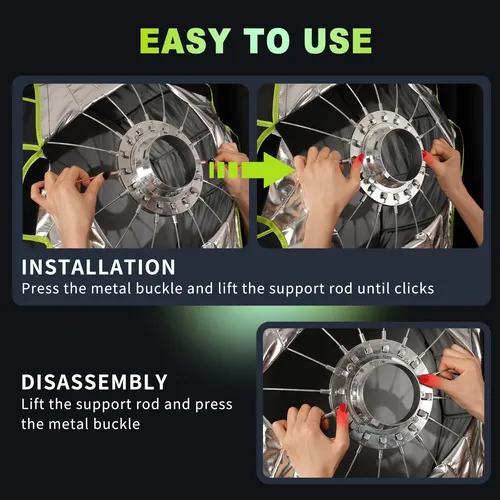 EASY TO USE

INSTALLATION
Press the metal buckle and lift the support rod until clicks

DISASSEMBLY
Lift the support rod and press the metal buckle