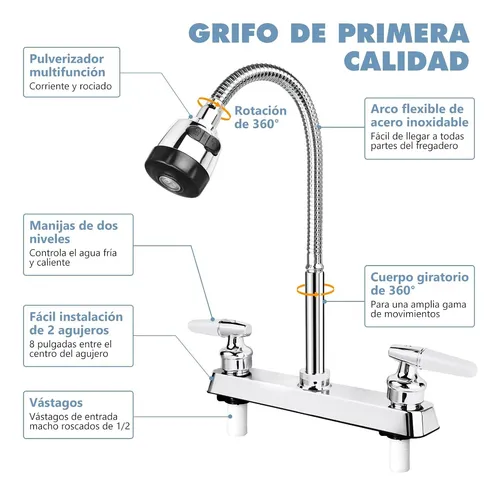 GRIFO DE PRIMERA CALIDAD

Pulverizador multifunción
Corriente y rociado

Rotación de 360°

Arco flexible de acero inoxidable
Fácil de llegar a todas partes del fregadero

Manijas de dos niveles
Controla el agua fría y caliente

Cuerpo giratorio de 360°
Para una amplia gama de movimientos

Fácil instalación de 2 agujeros
8 pulgadas entre el centro del agujero

Vástagos
Vástagos de entrada macho roscados de 1/2