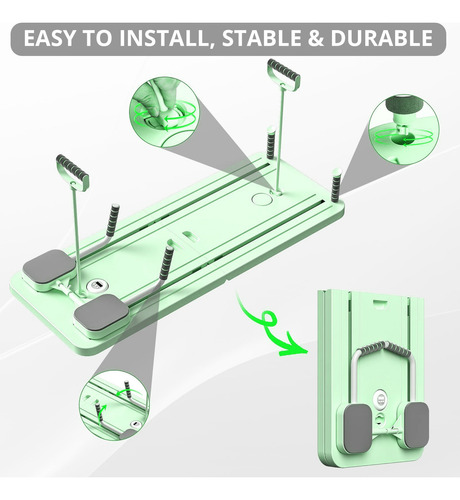 EASY TO INSTALL, STABLE & DURABLE