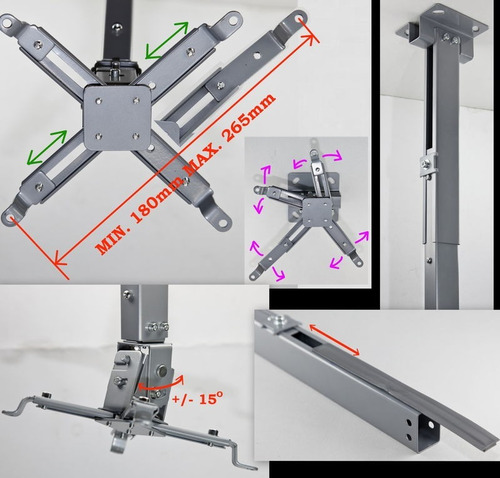 MIN. 180mm MAX. 265mm

+/- 15°