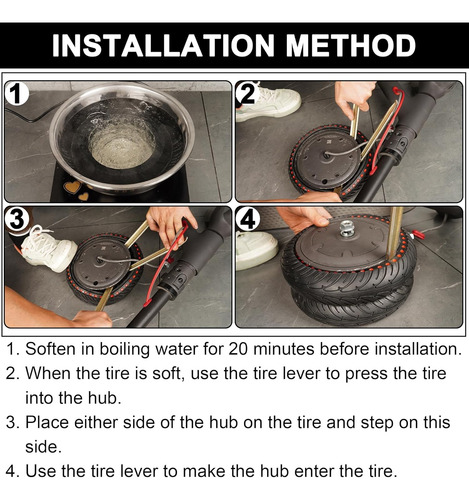 INSTALLATION METHOD

1

2

3

4

1. Soften in boiling water for 20 minutes before installation.
2. When the tire is soft, use the tire lever to press the tire into the hub.
3. Place either side of the hub on the tire and step on this side.
4. Use the tire lever to make the hub enter the tire.