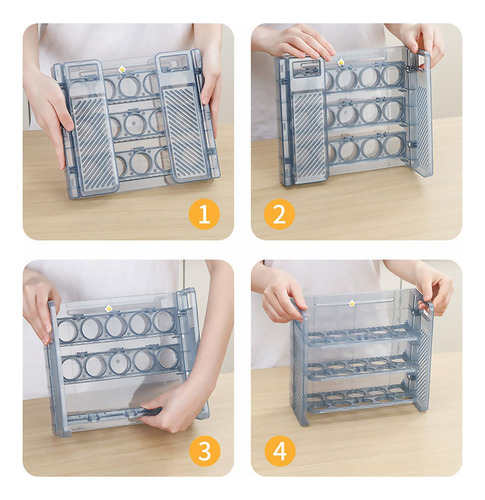 1

2

3

4