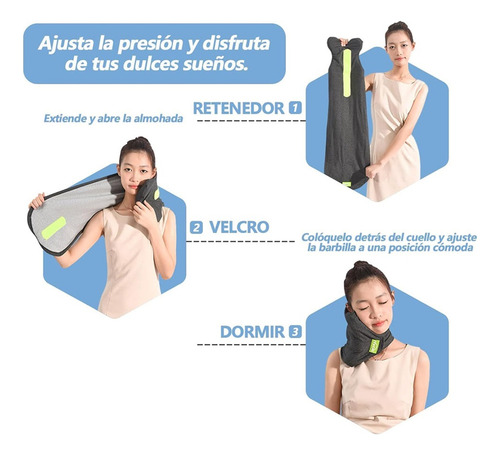 Ajusta la presión y disfruta de tus dulces sueños.

RETENEDOR 1

Extiende y abre la almohada

2 VELCRO

Colóquelo detrás del cuello y ajuste la barbilla a una posición cómoda

DORMIR 3