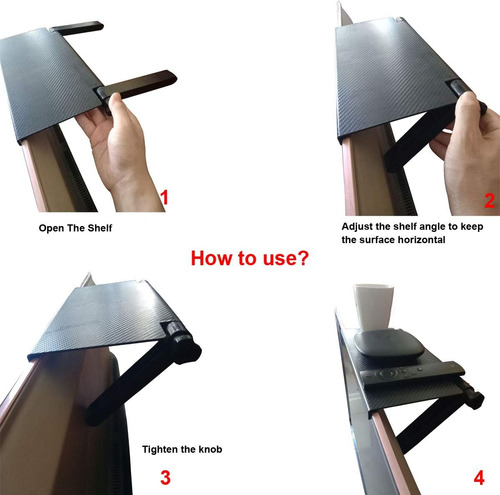 1

Open The Shelf

2

Adjust the shelf angle to keep the surface horizontal

How to use?

Tighten the knob

3

4