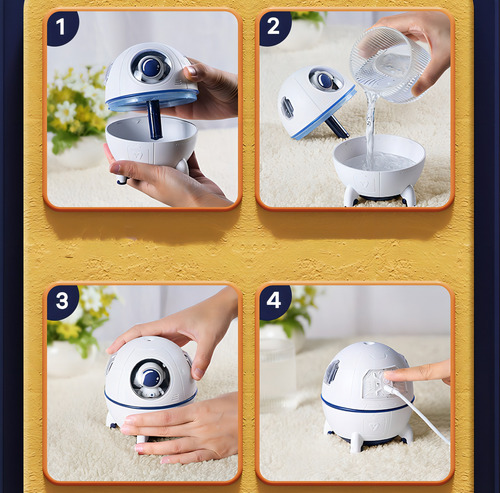 1

2

3

4