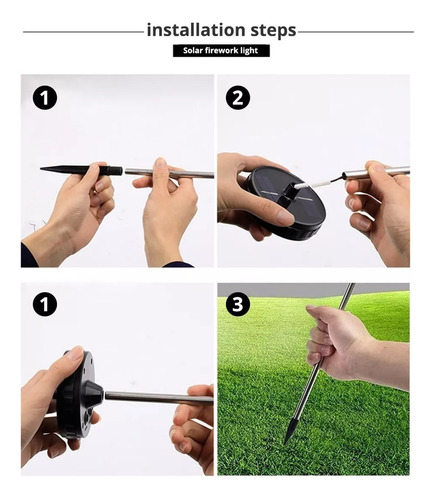 installation steps

Solar firework light

1

2

1

3