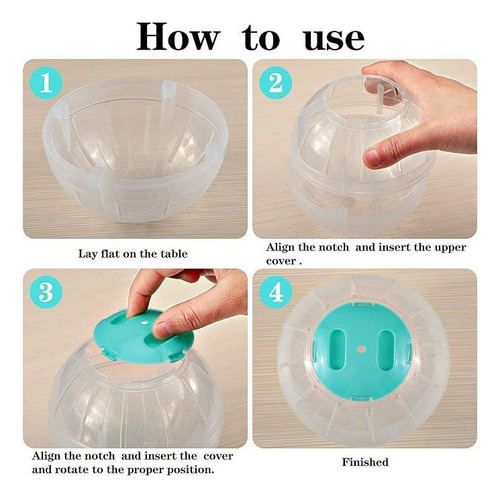 How to use

1

Lay flat on the table

2

Align the notch and insert the upper cover .

3

Align the notch and insert the cover and rotate to the proper position.

4

Finished