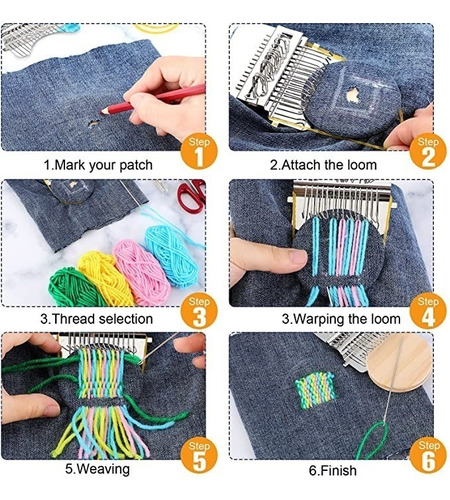 Step 1

1.Mark your patch

Step 2

2.Attach the loom

Step 3

3.Thread selection

Step 4

3.Warping the loom

Step 5

5.Weaving

Step 6

6.Finish