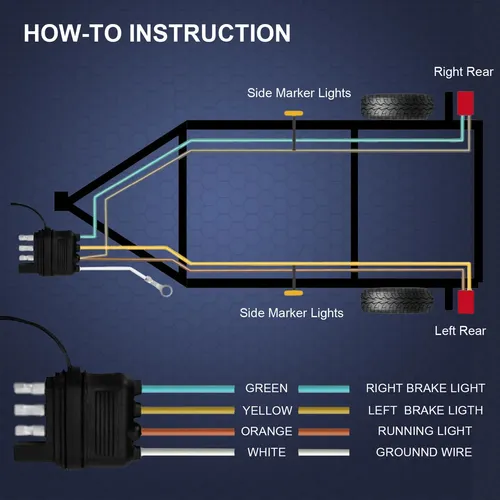 HOW-TO INSTRUCTION

Right Rear

Side Marker Lights

Side Marker Lights

Left Rear

GREEN RIGHT BRAKE LIGHT

YELLOW LEFT BRAKE LIGTH

ORANGE RUNNING LIGHT

WHITE GROUNND WIRE