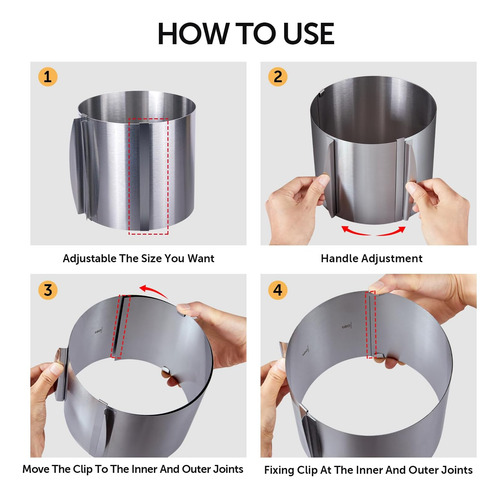 HOW TO USE

1

Adjustable The Size You Want

2

Handle Adjustment

3

Move The Clip To The Inner And Outer Joints

4

Fixing Clip At The Inner And Outer Joints