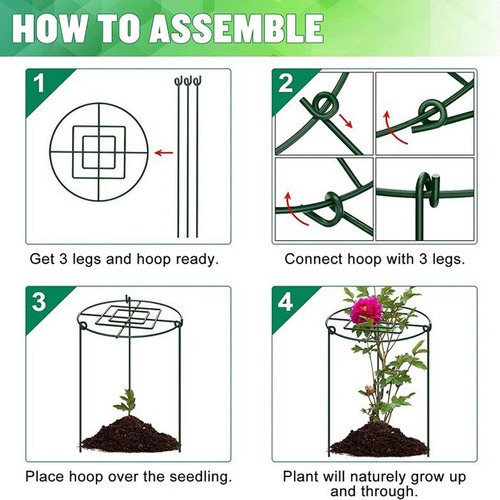 HOW TO ASSEMBLE

1

Get 3 legs and hoop ready.

2

Connect hoop with 3 legs.

3

Place hoop over the seedling.

4

Plant will naturely grow up and through.