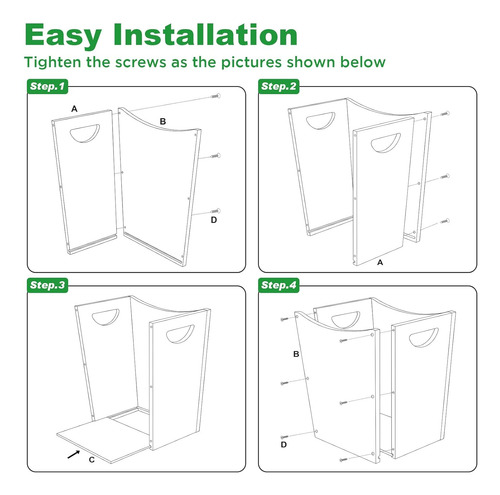 Easy Installation

Tighten the screws as the pictures shown below

Step.1

A

B

D

Step.2

A

Step.3

C

Step.4

B

D