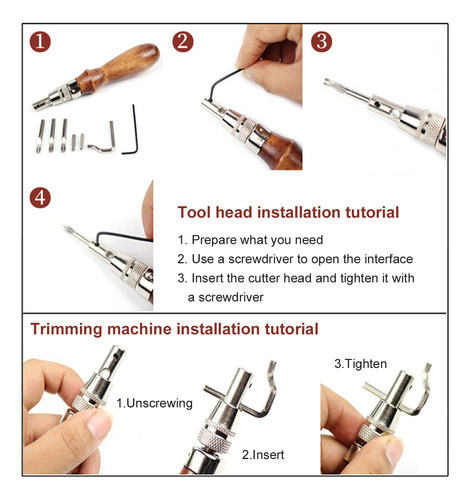 1

2

3

4

Tool head installation tutorial

1. Prepare what you need
2. Use a screwdriver to open the interface
3. Insert the cutter head and tighten it with a screwdriver

Trimming machine installation tutorial

1.Unscrewing

2.Insert

3.Tighten