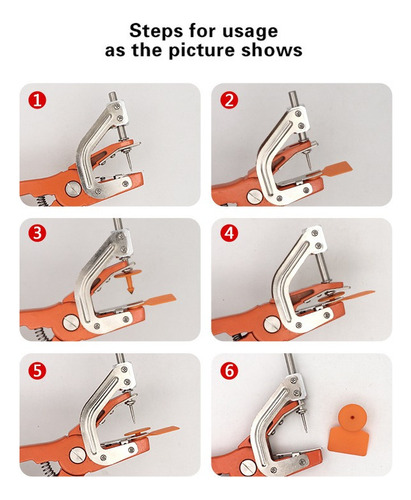 Steps for usage
as the picture shows

1

2

3

4

5

6