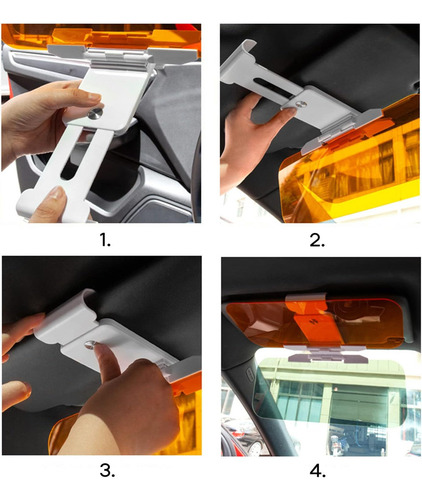 1.

2.

3.

4.