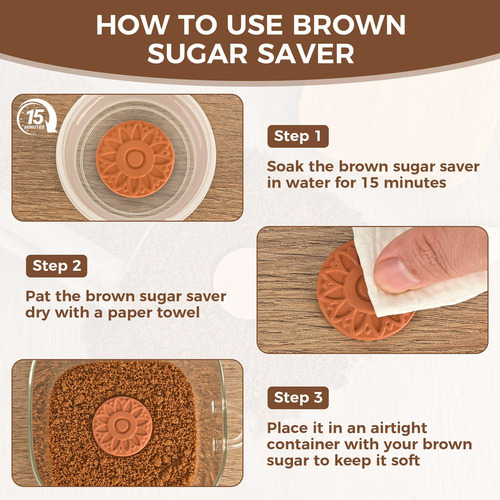 HOW TO USE BROWN SUGAR SAVER

15 MINUTES

Step 1

Soak the brown sugar saver in water for 15 minutes

Step 2

Pat the brown sugar saver dry with a paper towel

Step 3

Place it in an airtight container with your brown sugar to keep it soft