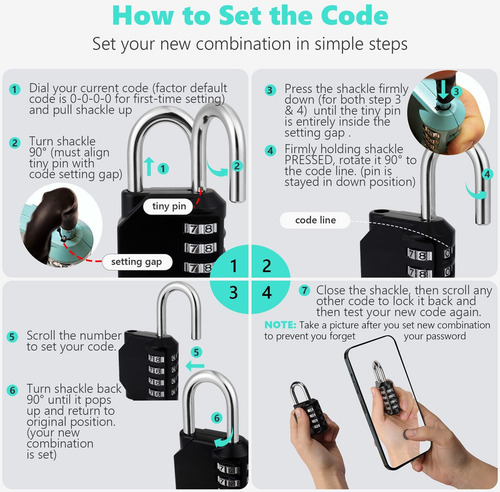 How to Set the Code

Set your new combination in simple steps

1 Dial your current code (factor default code is 0-0-0-0 for first-time setting) and pull shackle up

2 Turn shackle 90° (must align tiny pin with code setting gap)

1

2

tiny pin

setting gap

7 8
7 8
7 8

3 Press the shackle firmly down (for both step 3 & 4) until the tiny pin is entirely inside the setting gap .

4 Firmly holding shackle PRESSED, rotate it 90° to the code line. (pin is stayed in down position)

3

4

code line

7 8
7 8

1 2
3 4

5 Scroll the number to set your code.

6 Turn shackle back 90° until it pops up and return to original position. (your new combination is set)

5

6

7 Close the shackle, then scroll any other code to lock it back and then test your new code again.

NOTE: Take a picture after you set new combination to prevent you forget your password