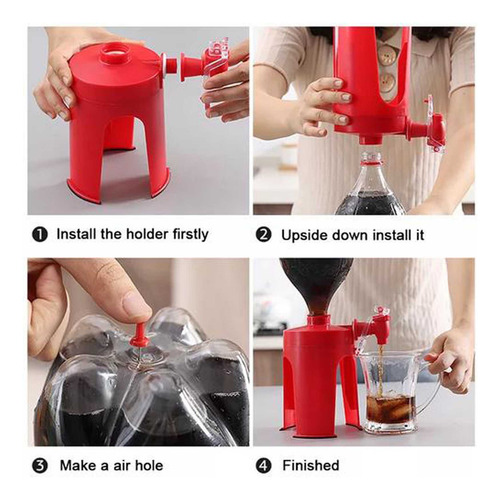 ❶ Install the holder firstly

❷ Upside down install it

❸ Make a air hole

❹ Finished