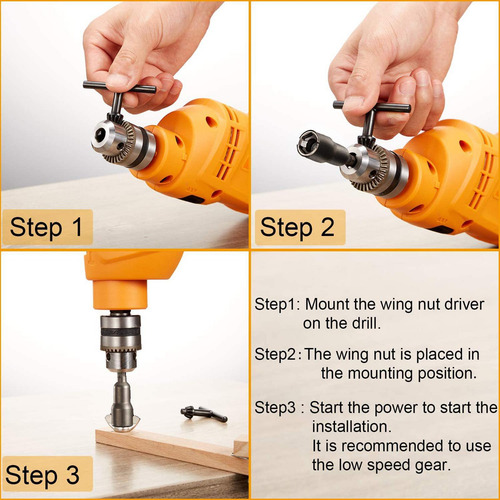 Step 1

Step 2

Step 3

Step1: Mount the wing nut driver on the drill.

Step2: The wing nut is placed in the mounting position.

Step3 : Start the power to start the installation.
It is recommended to use the low speed gear.