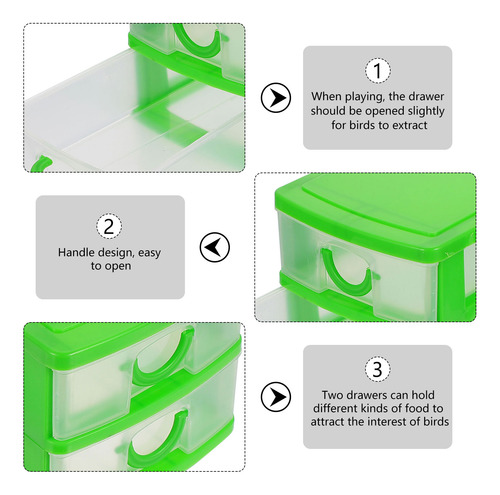 1
When playing, the drawer should be opened slightly for birds to extract

2
Handle design, easy to open

3
Two drawers can hold different kinds of food to attract the interest of birds