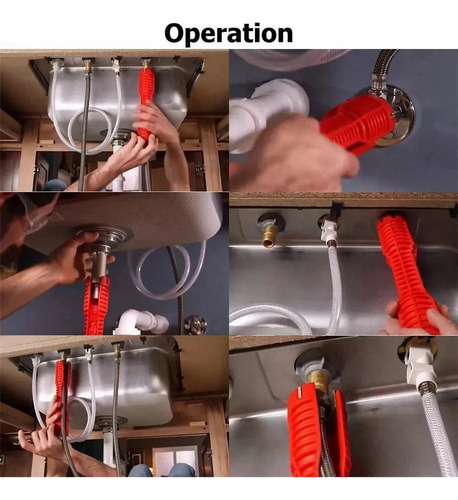 Operation