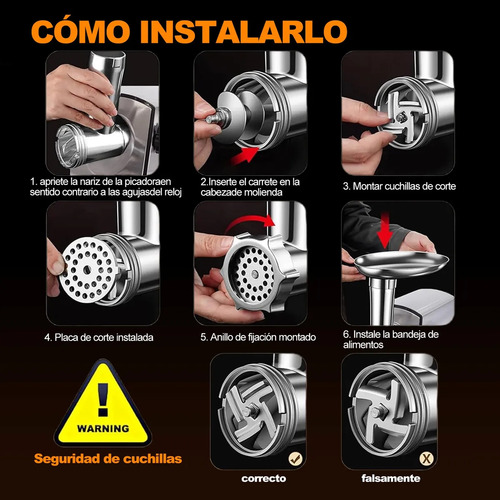 CÓMO INSTALARLO

1. apriete la nariz de la picadoraen sentido contrario a las agujasdel reloj

2.Inserte el carrete en la cabezade molienda

3. Montar cuchillas de corte

4. Placa de corte instalada

5. Anillo de fijación montado

6. Instale la bandeja de alimentos

!
WARNING

Seguridad de cuchillas

correcto

falsamente